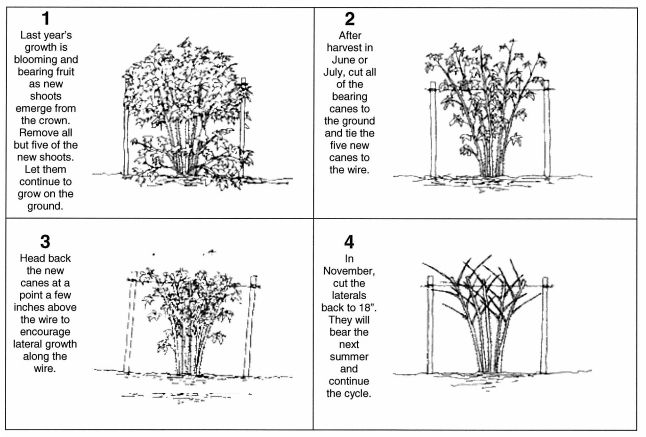 1

Last year's growth is blooming and bearing fruit as new shoots emerge from the crown. Remove all but five of the new shoots. Let them continue to grow on the ground.

2

After harvest in June or July, cut all of the bearing canes to the ground and tie the five new canes to the wire.

3

Head back the new canes at a point a few inches above the wire to encourage lateral growth along the wire.

4

In November, cut the laterals back to 18". They will bear the next summer and continue the cycle.